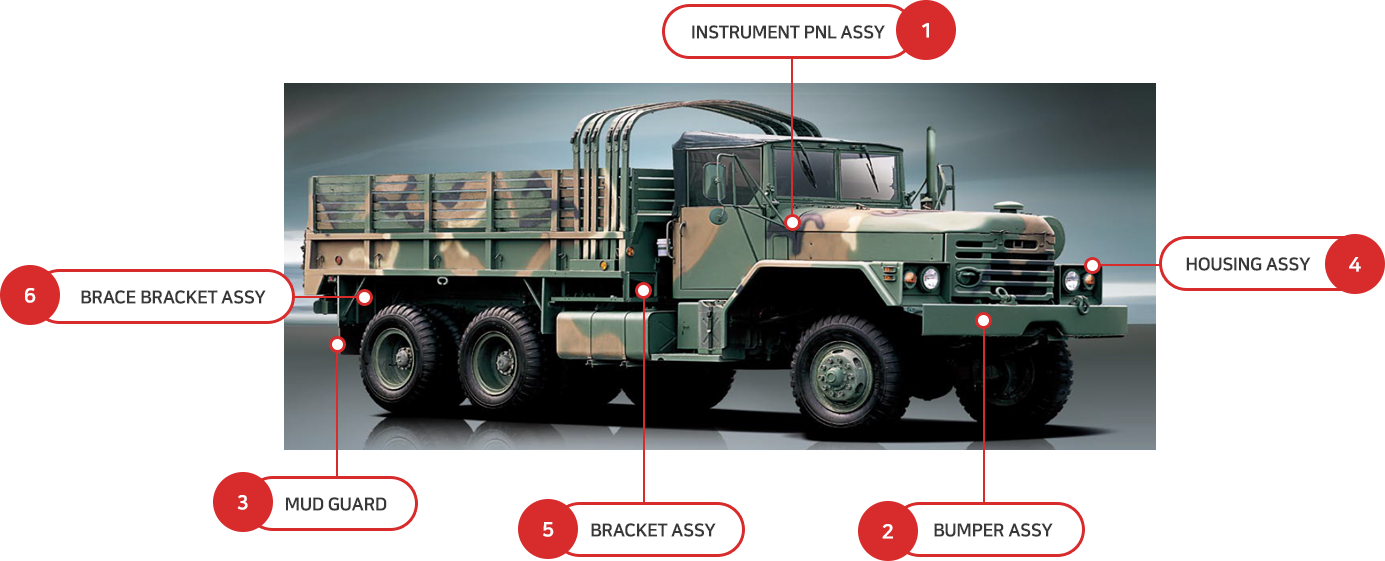 INSTRUMENT PNL ASSY 1

6 BRACE BRACKET ASSY

HOUSING ASSY 4

3 MUD GUARD

5 BRACKET ASSY

2 BUMPER ASSY